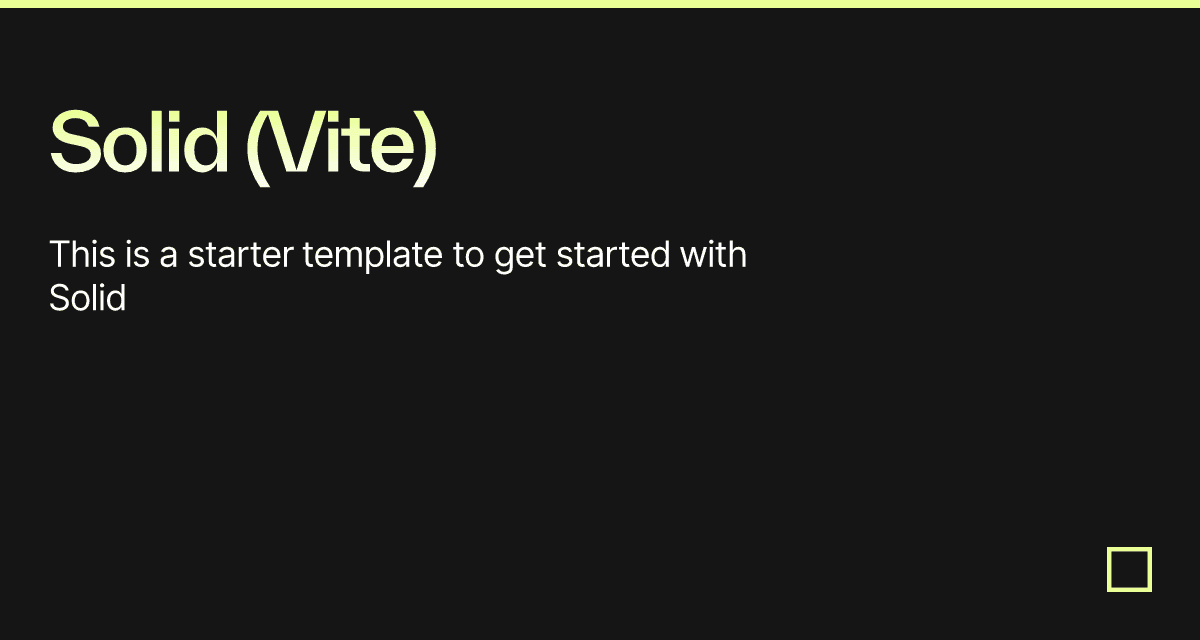 Solid (Vite)

This is a starter template to get started with Solid