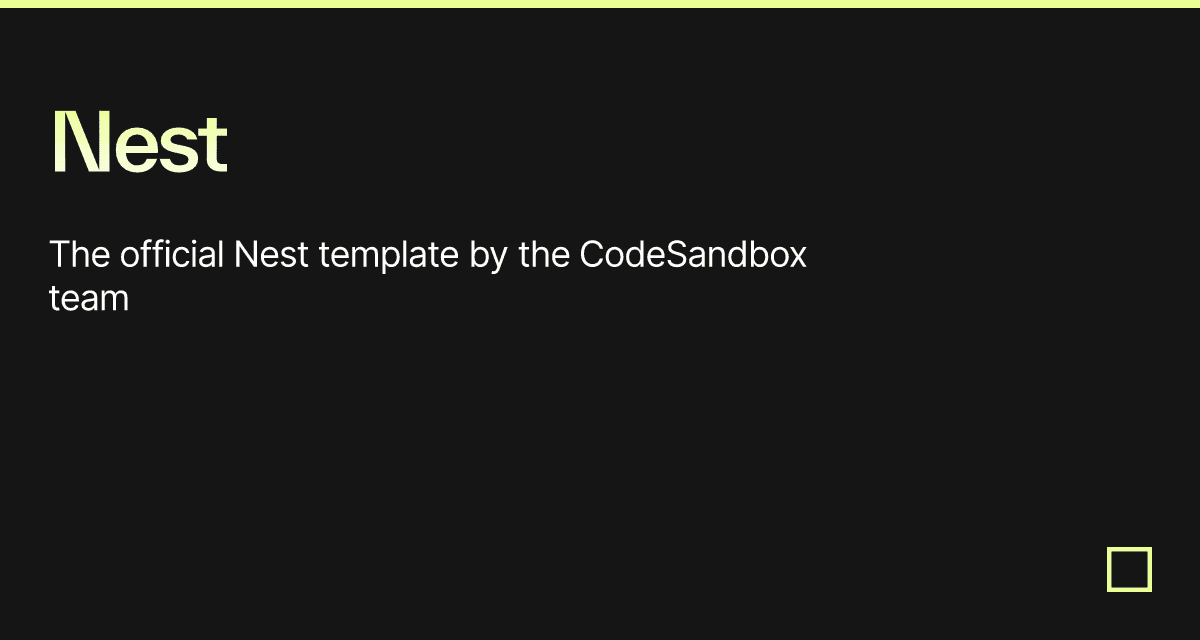 Nest

The official Nest template by the CodeSandbox team